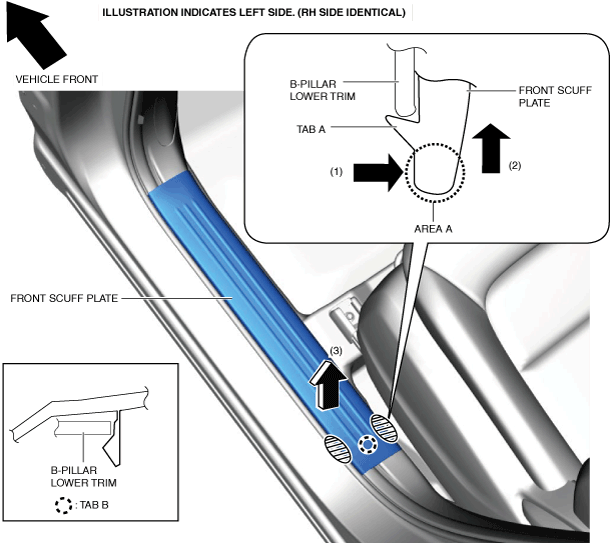 ILLUSTRATION INDICATES LEFT SIDE. (RH SIDE IDENTICAL)

VEHICLE FRONT

B-PILLAR LOWER TRIM

FRONT SCUFF PLATE

TAB A

(1)

(2)

AREA A

FRONT SCUFF PLATE

(3)

B-PILLAR LOWER TRIM

: TAB B