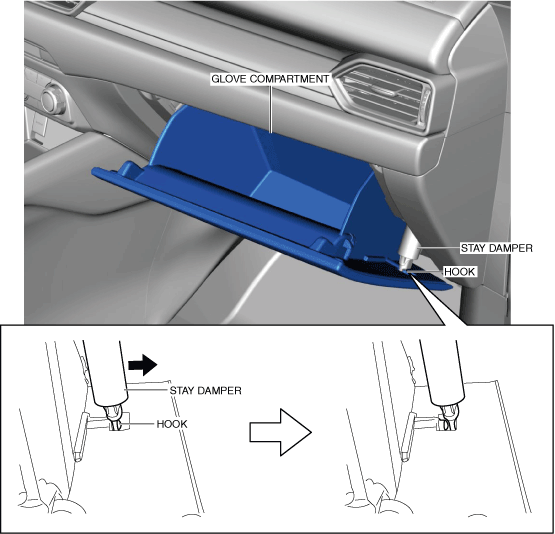 GLOVE COMPARTMENT
STAY DAMPER
HOOK
STAY DAMPER
HOOK