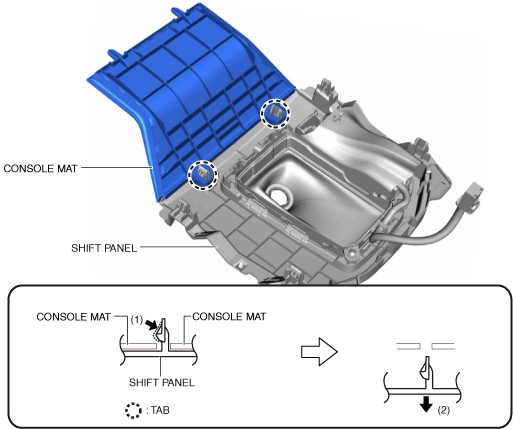 CONSOLE MAT

SHIFT PANEL

CONSOLE MAT
(1)
CONSOLE MAT
SHIFT PANEL
: TAB

(2)