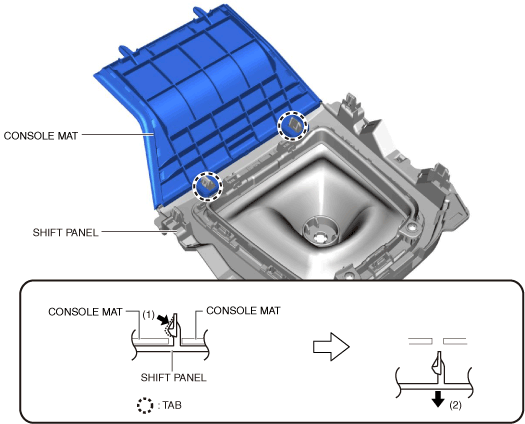 CONSOLE MAT
SHIFT PANEL
CONSOLE MAT
(1)
CONSOLE MAT
SHIFT PANEL
: TAB
(2)