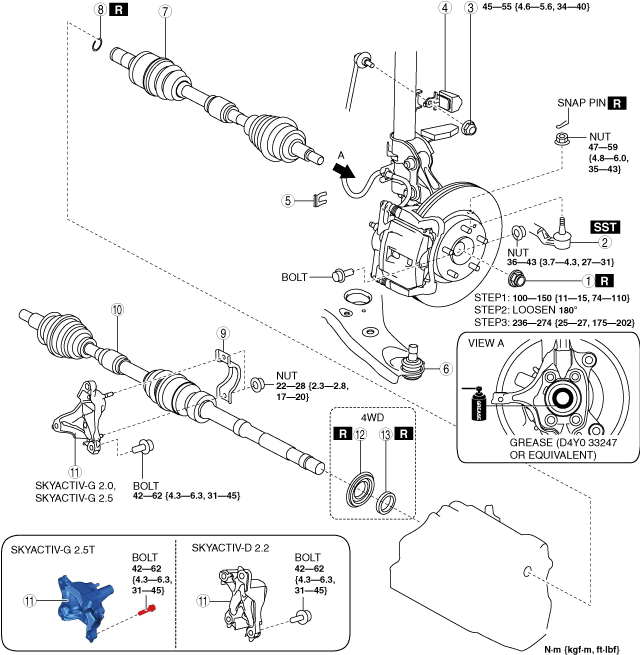 8 R
7
4
3 45—55 {4.6—5.6, 34—40}

SNAP PIN R
NUT
47—59
{4.8—6.0,
35—43}

A

5

SST
2
NUT
36—43 {3.7—4.3, 27—31}

BOLT
1 R
STEP1: 100—150 {11—15, 74—110}
STEP2: LOOSEN 180°
STEP3: 236—274 {25—27, 175—202}

10
9
NUT
22—28 {2.3—2.8,
17—20}

6

VIEW A
GREASE
GREASE (D4Y0 33247
OR EQUIVALENT)

4WD
R 12
13 R

11
SKYACTIV-G 2.0,
SKYACTIV-G 2.5
BOLT
42—62 {4.3—6.3, 31—45}

SKYACTIV-G 2.5T
BOLT
42—62
{4.3—6.3,
31—45}
11

SKYACTIV-D 2.2
BOLT
42—62
{4.3—6.3,
31—45}
11

N·m {kgf·m, ft·lbf}