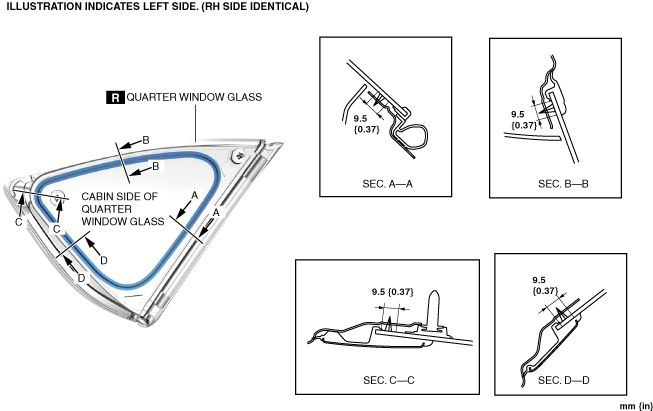 ILLUSTRATION INDICATES LEFT SIDE. (RH SIDE IDENTICAL)

R QUARTER WINDOW GLASS

B
B
CABIN SIDE OF QUARTER WINDOW GLASS
A
A
C
C
D
D

9.5 {0.37}
SEC. A—A

9.5 {0.37}
SEC. B—B

9.5 {0.37}
SEC. C—C

9.5 {0.37}
SEC. D—D

mm {in}