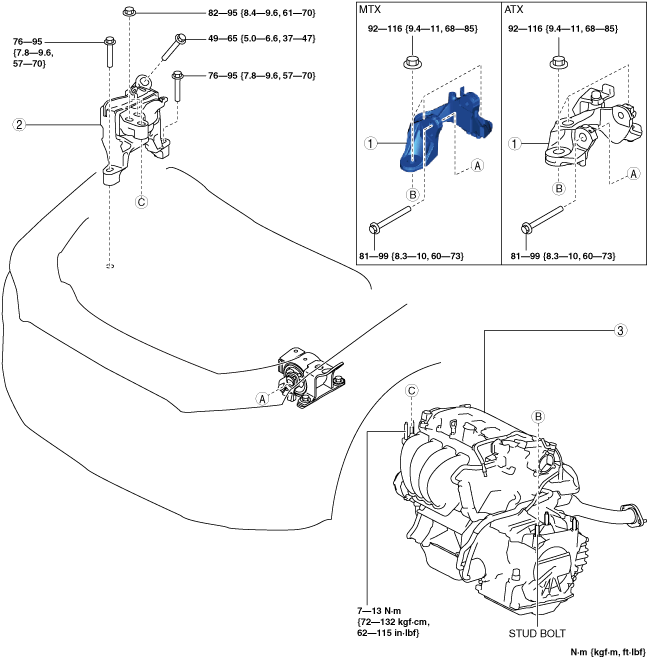 82—95 {8.4—9.6, 61—70}

76—95 {7.8—9.6, 57—70}

49—65 {5.0—6.6, 37—47}

76—95 {7.8—9.6, 57—70}

2

C

MTX

92—116 {9.4—11, 68—85}

1

A

B

81—99 {8.3—10, 60—73}

ATX

92—116 {9.4—11, 68—85}

1

A

B

81—99 {8.3—10, 60—73}

A

3

C

B

7—13 N·m {72—132 kgf·cm, 62—115 in·lbf}

STUD BOLT

N·m {kgf·m, ft·lbf}