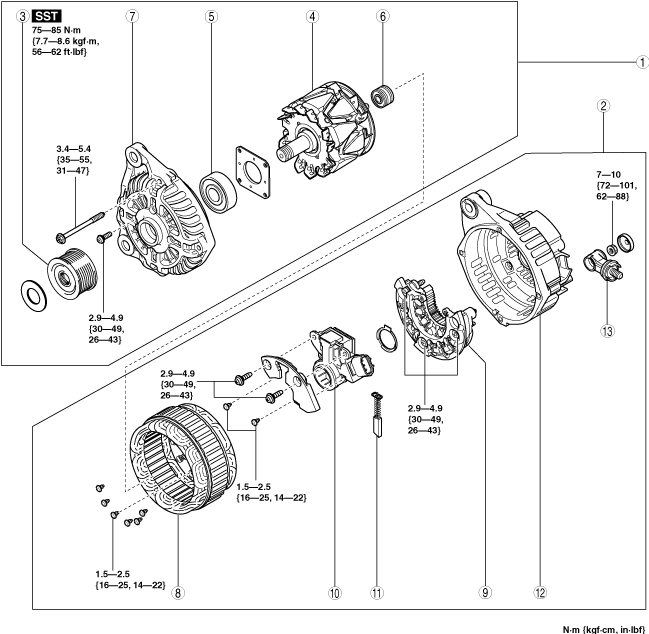 3 SST
75—85 N·m
{7.7—8.6 kgf·m,
56—62 ft·lbf}

7

5

4

6

1

2

3.4—5.4
{35—55,
31—47}

7—10
{72—101,
62—88}

2.9—4.9
{30—49,
26—43}

13

2.9—4.9
{30—49,
26—43}

2.9—4.9
{30—49,
26—43}

1.5—2.5
{16—25, 14—22}

1.5—2.5
{16—25, 14—22}

8

10

11

9

12

N·m {kgf·cm, in·lbf}