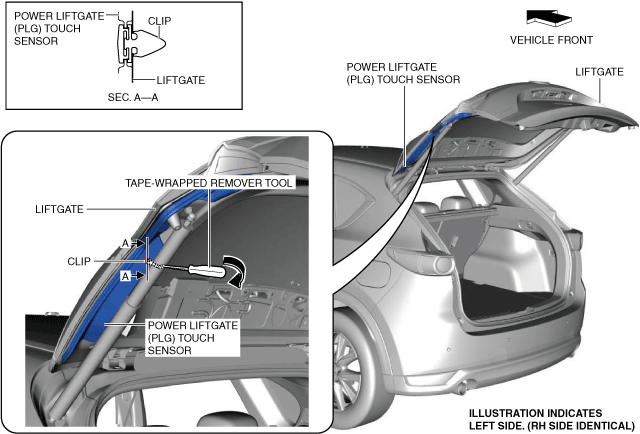 POWER LIFTGATE (PLG) TOUCH SENSOR

CLIP

LIFTGATE

SEC. A—A

VEHICLE FRONT

POWER LIFTGATE (PLG) TOUCH SENSOR

LIFTGATE

TAPE-WRAPPED REMOVER TOOL

LIFTGATE

A

CLIP

A

POWER LIFTGATE (PLG) TOUCH SENSOR

ILLUSTRATION INDICATES LEFT SIDE. (RH SIDE IDENTICAL)