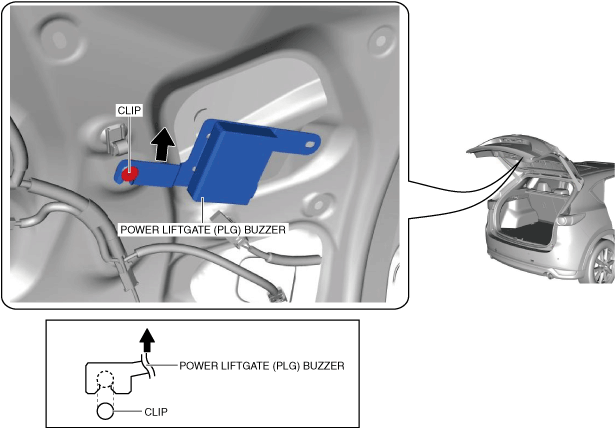 CLIP

POWER LIFTGATE (PLG) BUZZER

POWER LIFTGATE (PLG) BUZZER

CLIP