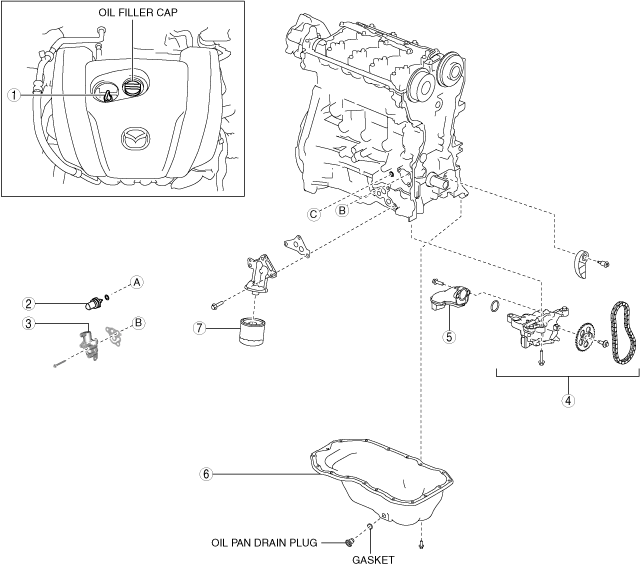 OIL FILLER CAP

1

C

B

A

2

3

B

7

5

4

6

OIL PAN DRAIN PLUG

GASKET