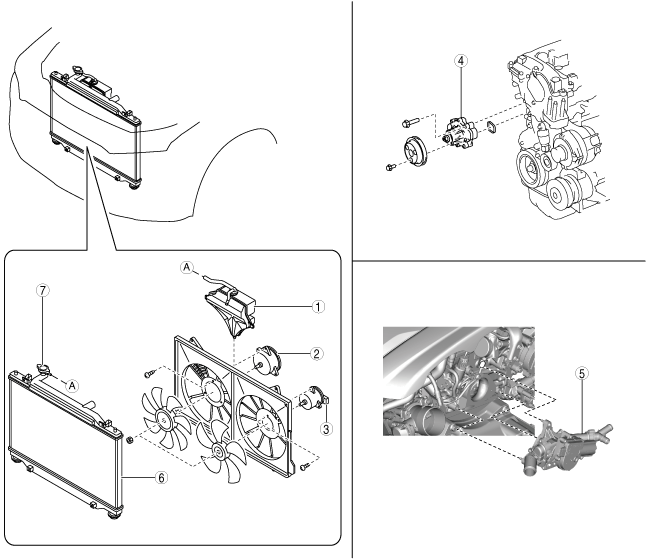 A
7
1
2
A
3
6
4
5