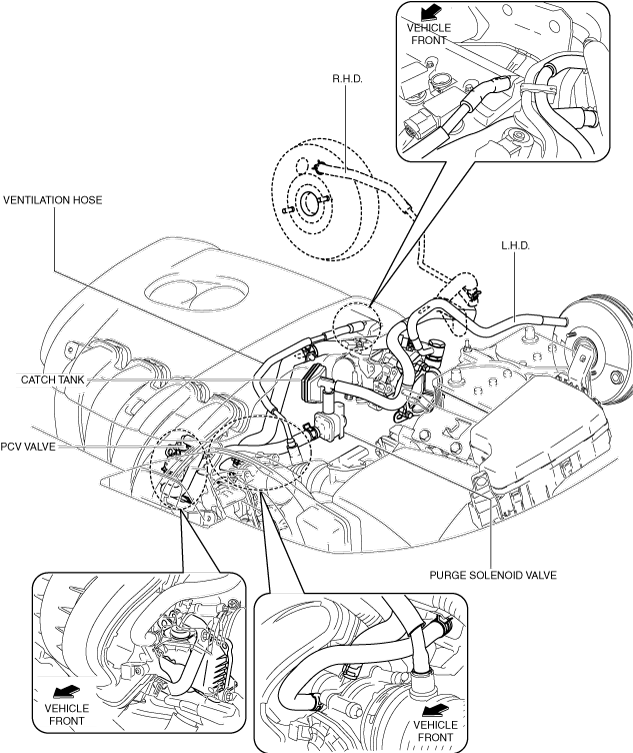 VEHICLE FRONT

R.H.D.

VENTILATION HOSE

L.H.D.

CATCH TANK

PCV VALVE

PURGE SOLENOID VALVE

VEHICLE FRONT

VEHICLE FRONT