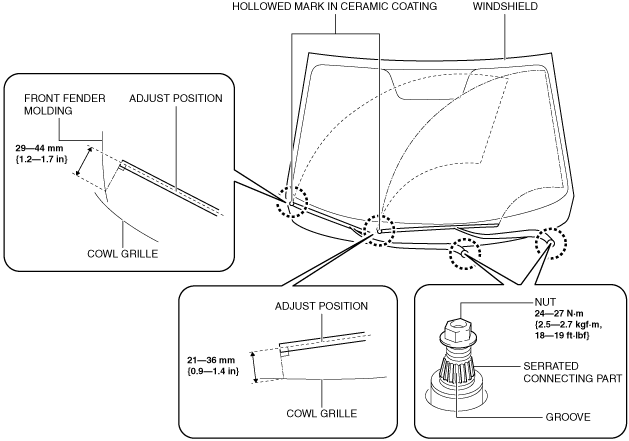 HOLLOWED MARK IN CERAMIC COATING

WINDSHIELD

FRONT FENDER MOLDING

ADJUST POSITION

29—44 mm {1.2—1.7 in}

COWL GRILLE

ADJUST POSITION

21—36 mm {0.9—1.4 in}

COWL GRILLE

NUT
24—27 N·m {2.5—2.7 kgf·m, 18—19 ft·lbf}

SERRATED CONNECTING PART

GROOVE