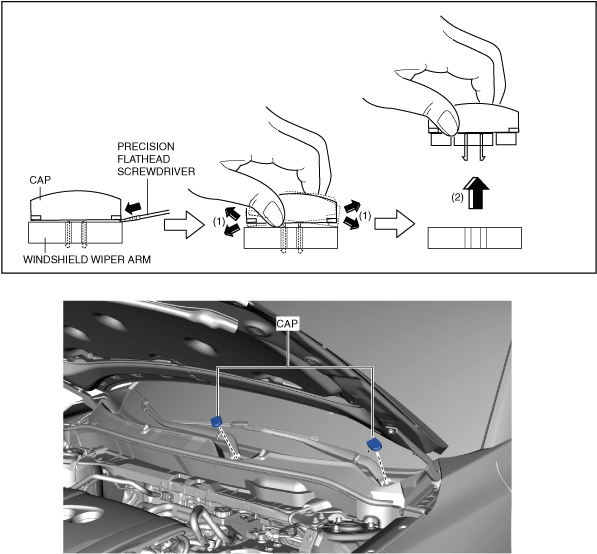 PRECISION FLATHEAD SCREWDRIVER

CAP

WINDSHIELD WIPER ARM

(1)

(1)

(2)

CAP