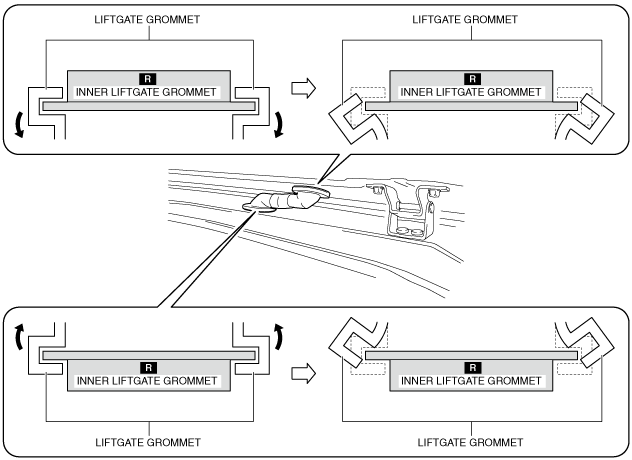 LIFTGATE GROMMET

R

INNER LIFTGATE GROMMET

LIFTGATE GROMMET

R

INNER LIFTGATE GROMMET

R

INNER LIFTGATE GROMMET

LIFTGATE GROMMET

R

INNER LIFTGATE GROMMET

LIFTGATE GROMMET