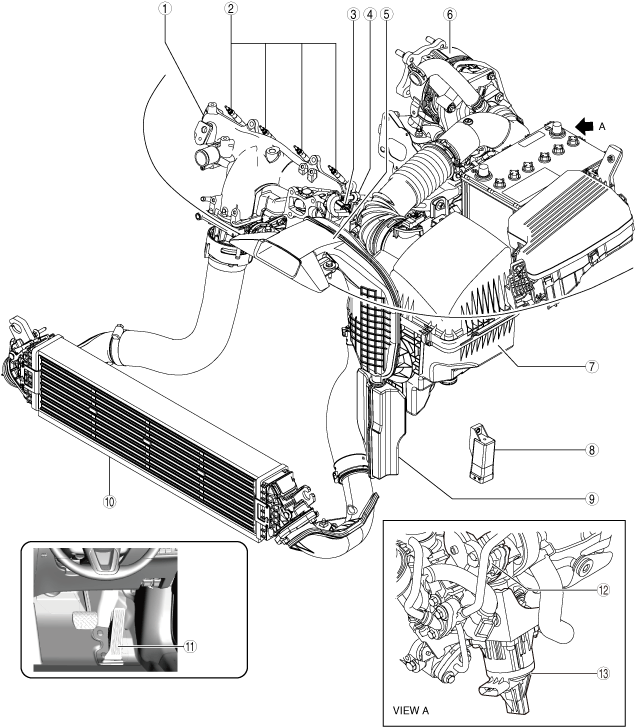 1
2
3
4
5
6
A
7
8
9
10
11
12
13
VIEW A