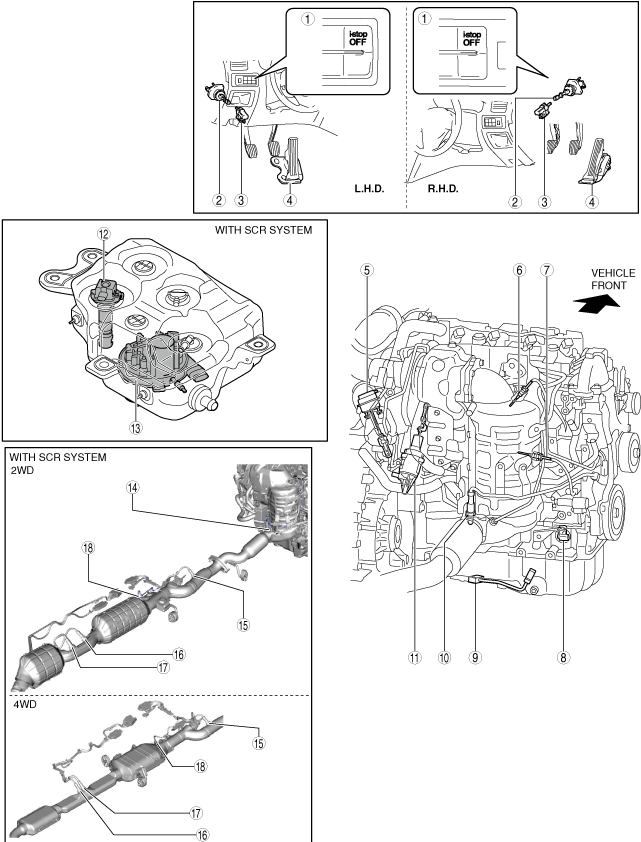 ①
i-stop OFF
①
i-stop OFF
②
③
④
L.H.D.
R.H.D.
②
③
④

WITH SCR SYSTEM
⑫
⑬

⑤
⑥
⑦
VEHICLE FRONT
⑪
⑩
⑨
⑧

WITH SCR SYSTEM
2WD
⑭
⑱
⑮
⑯
⑰

4WD
⑮
⑱
⑰
⑯