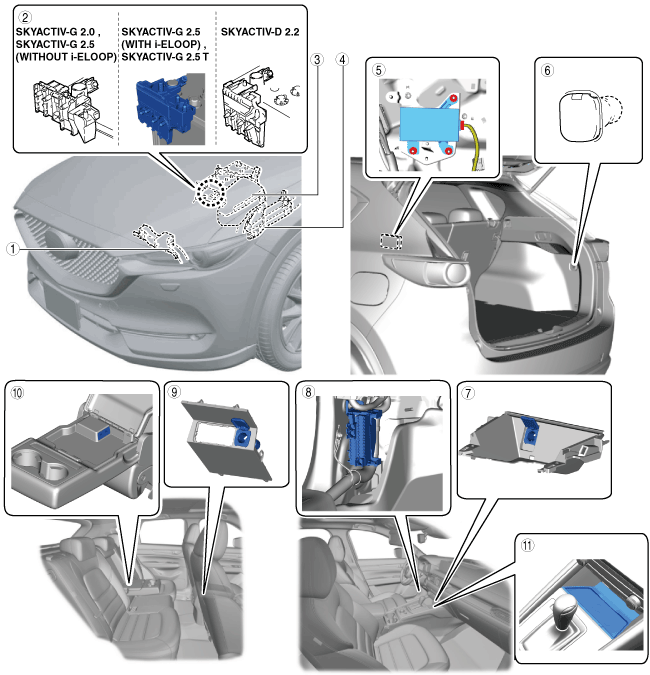 ②
SKYACTIV-G 2.0 , SKYACTIV-G 2.5 (WITHOUT i-ELOOP)

SKYACTIV-G 2.5 (WITH i-ELOOP) , SKYACTIV-G 2.5 T

SKYACTIV-D 2.2

③
④
①
⑤
⑥
⑩
⑨
⑧
⑦
⑪