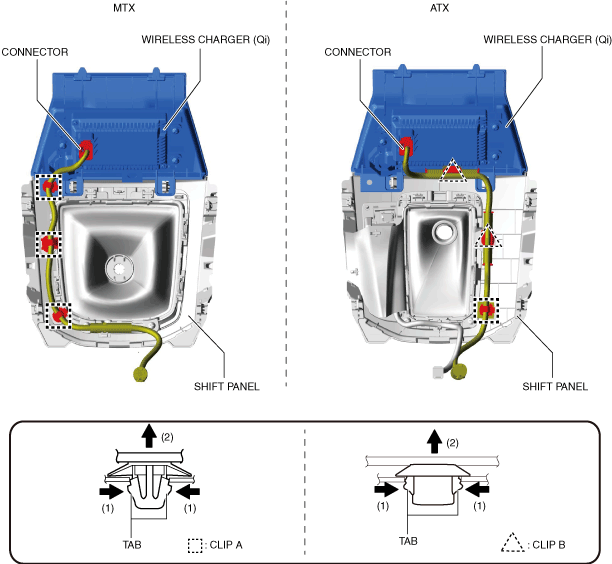 MTX

CONNECTOR

WIRELESS CHARGER (Qi)

SHIFT PANEL

ATX

CONNECTOR

WIRELESS CHARGER (Qi)

SHIFT PANEL

(2)

(1)

(1)

TAB

: CLIP A

(2)

(1)

(1)

TAB

: CLIP B