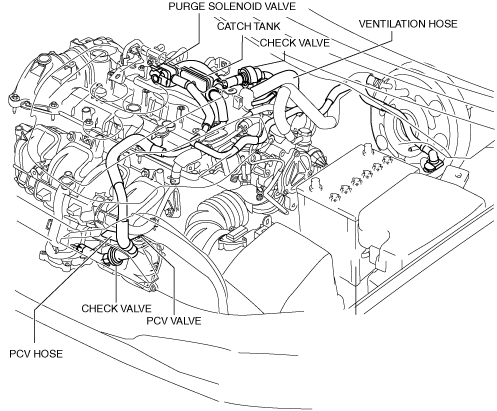 PURGE SOLENOID VALVE
CATCH TANK
VENTILATION HOSE
CHECK VALVE
CHECK VALVE
PCV VALVE
PCV HOSE