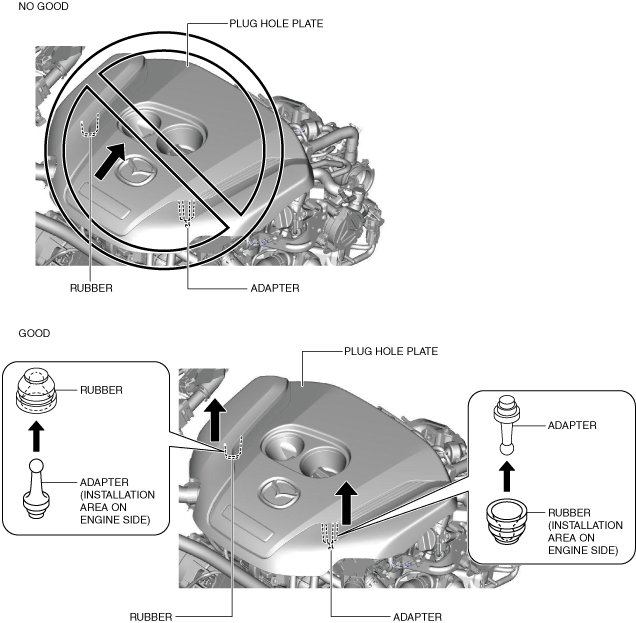 NO GOOD

PLUG HOLE PLATE

RUBBER

ADAPTER

GOOD

PLUG HOLE PLATE

RUBBER

ADAPTER (INSTALLATION AREA ON ENGINE SIDE)

ADAPTER

RUBBER (INSTALLATION AREA ON ENGINE SIDE)

RUBBER

ADAPTER