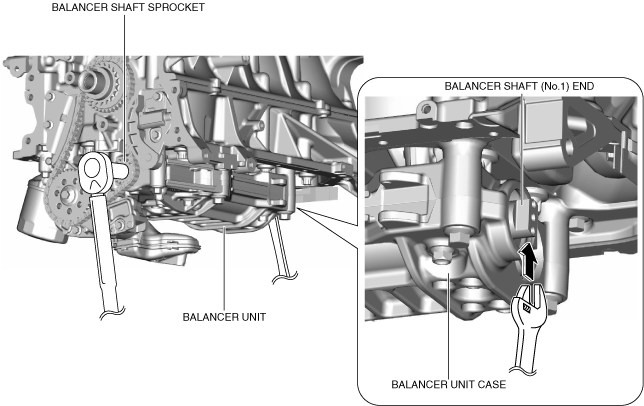 BALANCER SHAFT SPROCKET

BALANCER SHAFT (No.1) END

BALANCER UNIT

BALANCER UNIT CASE