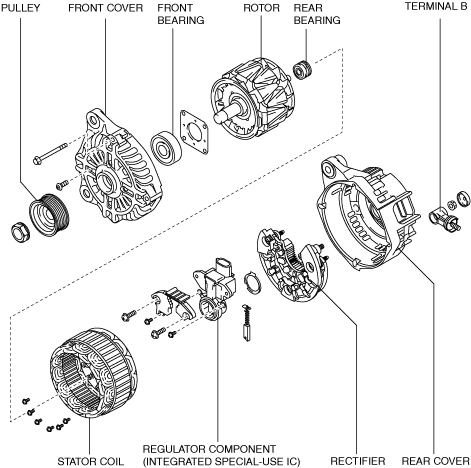 PULLEY
FRONT COVER
FRONT BEARING
ROTOR
REAR BEARING
TERMINAL B

STATOR COIL
REGULATOR COMPONENT (INTEGRATED SPECIAL-USE IC)
RECTIFIER
REAR COVER