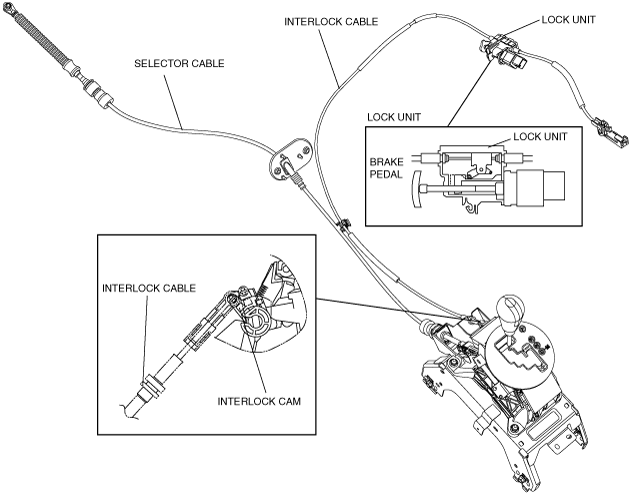 INTERLOCK CABLE

LOCK UNIT

SELECTOR CABLE

LOCK UNIT

LOCK UNIT

BRAKE PEDAL

INTERLOCK CABLE

INTERLOCK CAM