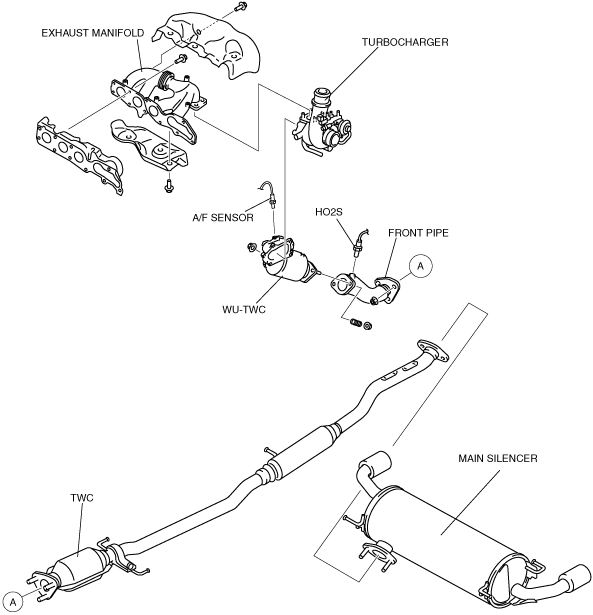 EXHAUST MANIFOLD

TURBOCHARGER

A/F SENSOR

HO2S

FRONT PIPE

A

WU-TWC

MAIN SILENCER

TWC

A