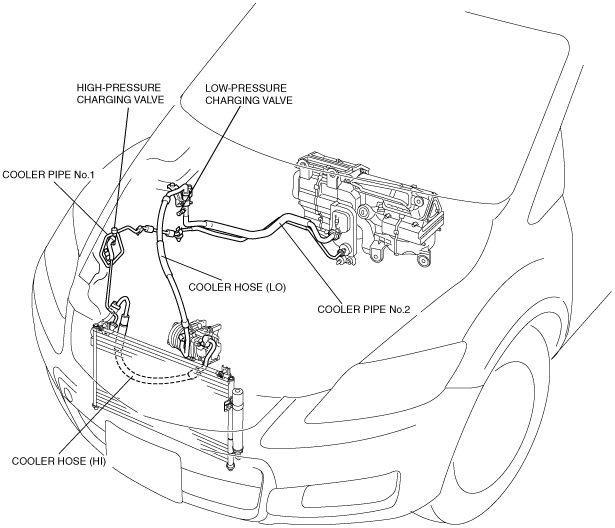 HIGH-PRESSURE
CHARGING VALVE

LOW-PRESSURE
CHARGING VALVE

COOLER PIPE No.1

COOLER HOSE (LO)

COOLER PIPE No.2

COOLER HOSE (HI)