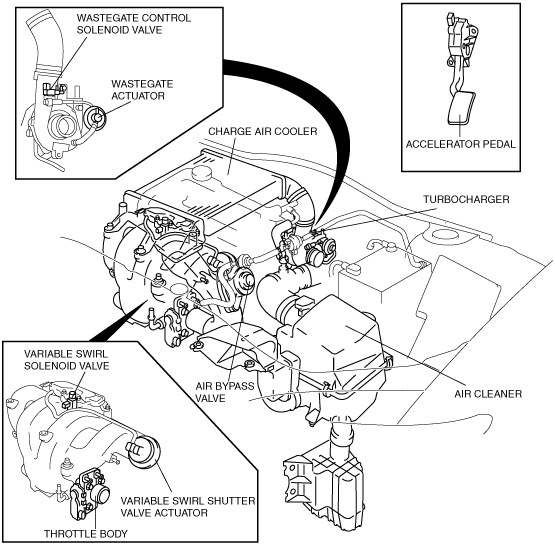 WASTEGATE CONTROL SOLENOID VALVE

WASTEGATE ACTUATOR

ACCELERATOR PEDAL

CHARGE AIR COOLER

TURBOCHARGER

VARIABLE SWIRL SOLENOID VALVE

AIR BYPASS VALVE

AIR CLEANER

VARIABLE SWIRL SHUTTER VALVE ACTUATOR

THROTTLE BODY