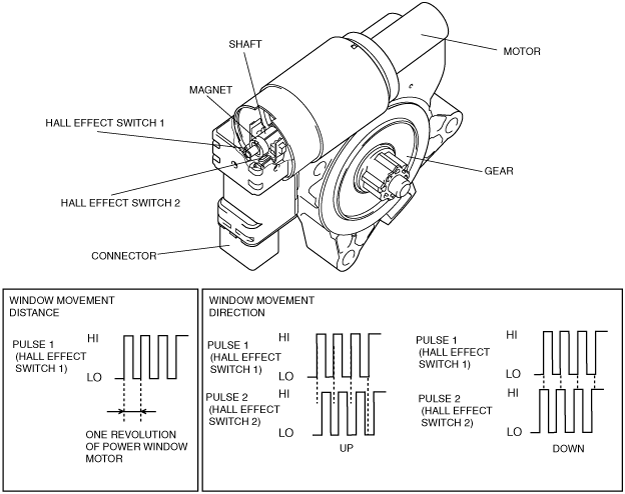 SHAFT

MOTOR

MAGNET

HALL EFFECT SWITCH 1

GEAR

HALL EFFECT SWITCH 2

CONNECTOR

WINDOW MOVEMENT DISTANCE

PULSE 1 (HALL EFFECT SWITCH 1)

HI

LO

ONE REVOLUTION OF POWER WINDOW MOTOR

WINDOW MOVEMENT DIRECTION

PULSE 1 (HALL EFFECT SWITCH 1)

HI

LO

PULSE 2 (HALL EFFECT SWITCH 2)

HI

LO

UP

PULSE 1 (HALL EFFECT SWITCH 1)

HI

LO

PULSE 2 (HALL EFFECT SWITCH 2)

HI

LO

DOWN