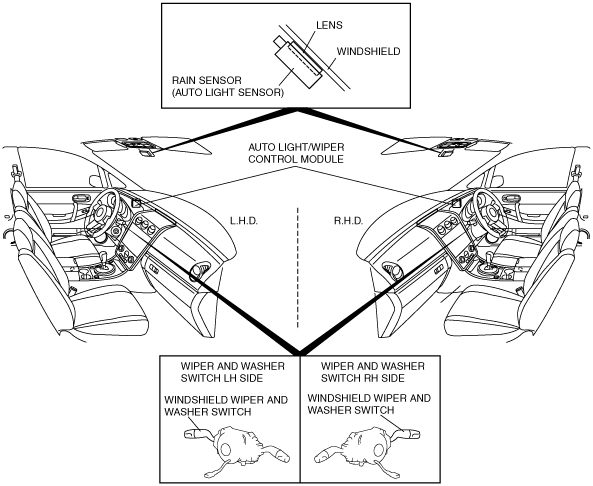 LENS
WINDSHIELD
RAIN SENSOR
(AUTO LIGHT SENSOR)

AUTO LIGHT/WIPER
CONTROL MODULE

L.H.D.

R.H.D.

WIPER AND WASHER
SWITCH LH SIDE

WINDSHIELD WIPER AND
WASHER SWITCH

WIPER AND WASHER
SWITCH RH SIDE

WINDSHIELD WIPER AND
WASHER SWITCH