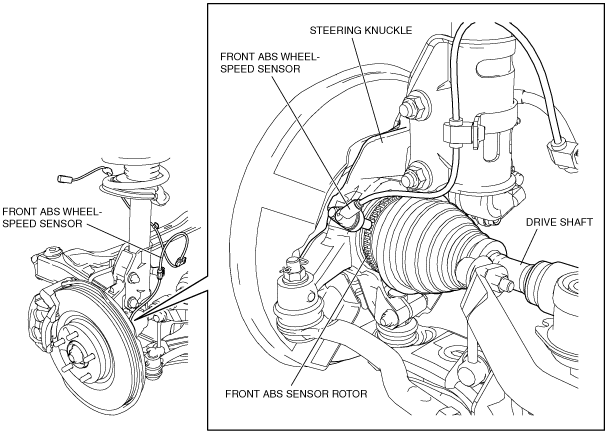 FRONT ABS WHEEL-SPEED SENSOR

STEERING KNUCKLE

FRONT ABS WHEEL-SPEED SENSOR

DRIVE SHAFT

FRONT ABS SENSOR ROTOR