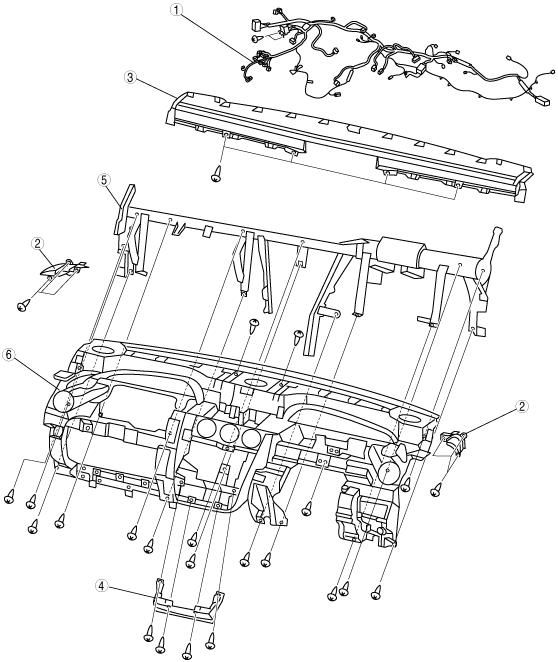 1
3
5
2
6
2
4