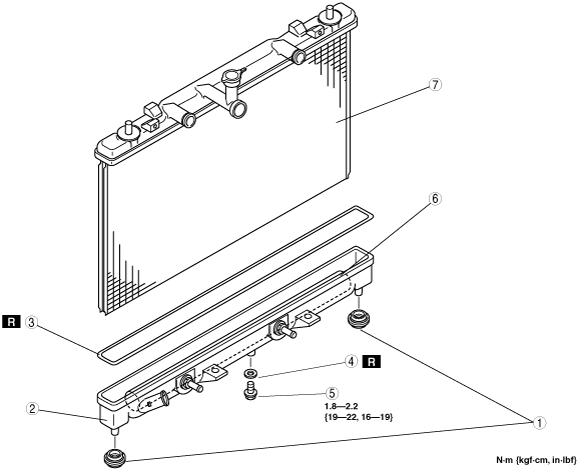 7

6

R 3

4 R

5

1.8—2.2
{19—22, 16—19}

2

1

N·m {kgf·cm, in·lbf}