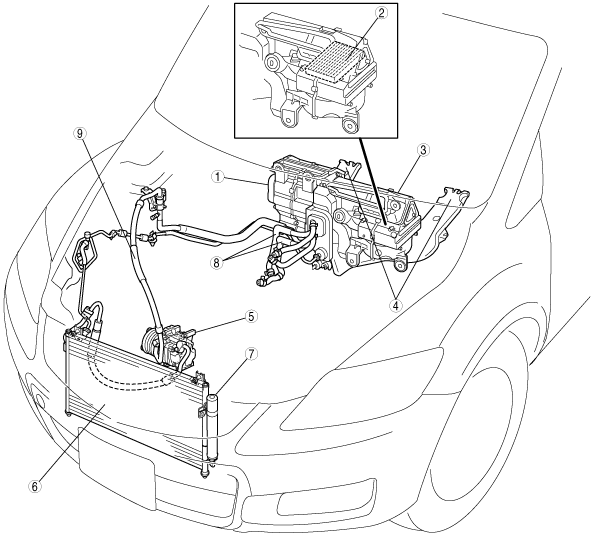 2
9
1
3
8
4
5
7
6