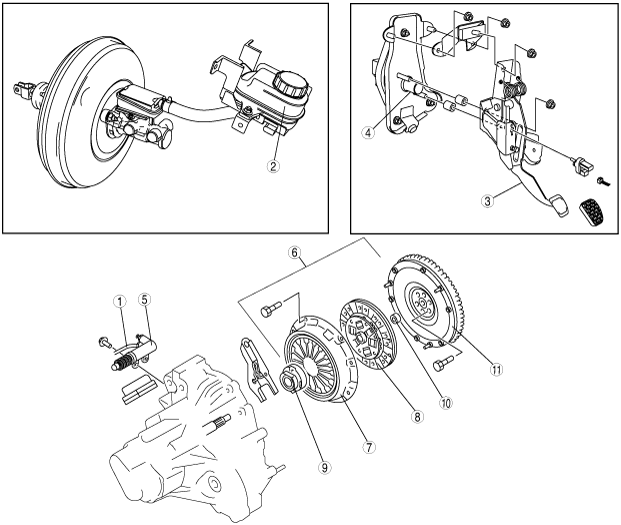 2

4

3

6

1

5

11

10

8

7

9