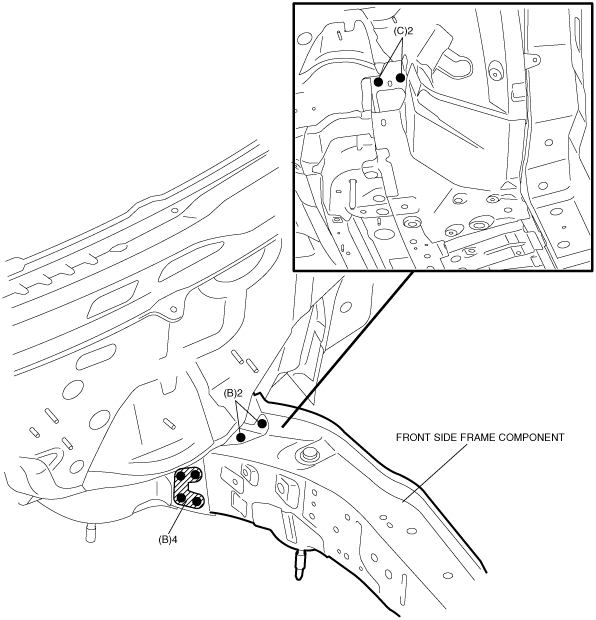 (C)2

(B)2

FRONT SIDE FRAME COMPONENT

(B)4