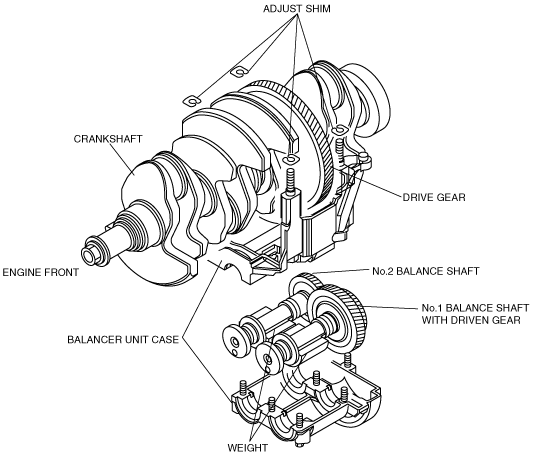 ADJUST SHIM

CRANKSHAFT

DRIVE GEAR

ENGINE FRONT

No.2 BALANCE SHAFT

No.1 BALANCE SHAFT WITH DRIVEN GEAR

BALANCER UNIT CASE

WEIGHT