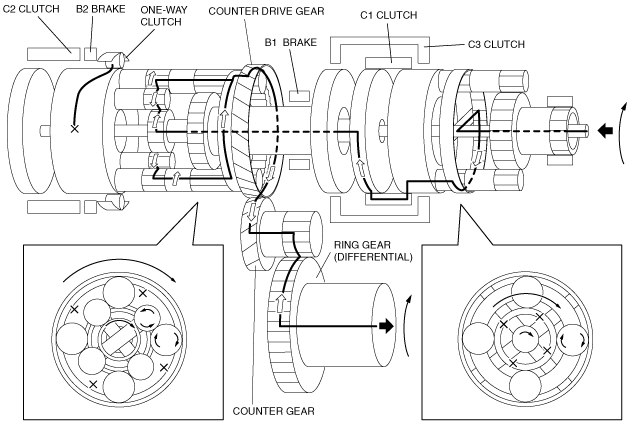 C2 CLUTCH
B2 BRAKE
ONE-WAY CLUTCH
COUNTER DRIVE GEAR
B1 BRAKE
C1 CLUTCH
C3 CLUTCH
RING GEAR (DIFFERENTIAL)
COUNTER GEAR