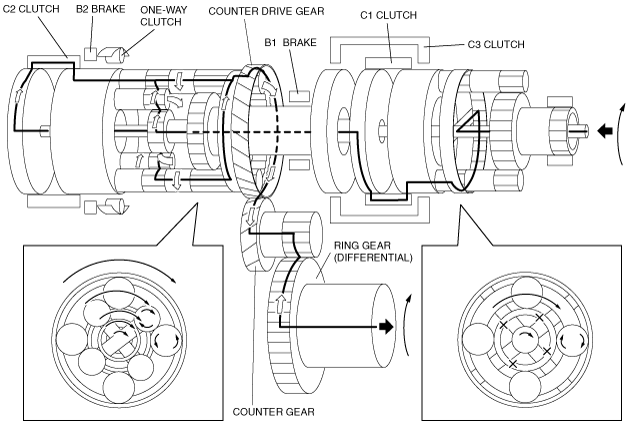 C2 CLUTCH
B2 BRAKE
ONE-WAY CLUTCH
COUNTER DRIVE GEAR
B1 BRAKE
C1 CLUTCH
C3 CLUTCH
RING GEAR (DIFFERENTIAL)
COUNTER GEAR