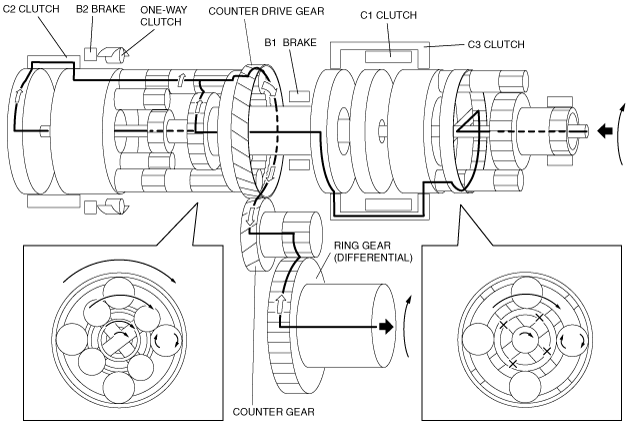 C2 CLUTCH
B2 BRAKE
ONE-WAY CLUTCH
COUNTER DRIVE GEAR
B1 BRAKE
C1 CLUTCH
C3 CLUTCH
RING GEAR (DIFFERENTIAL)
COUNTER GEAR