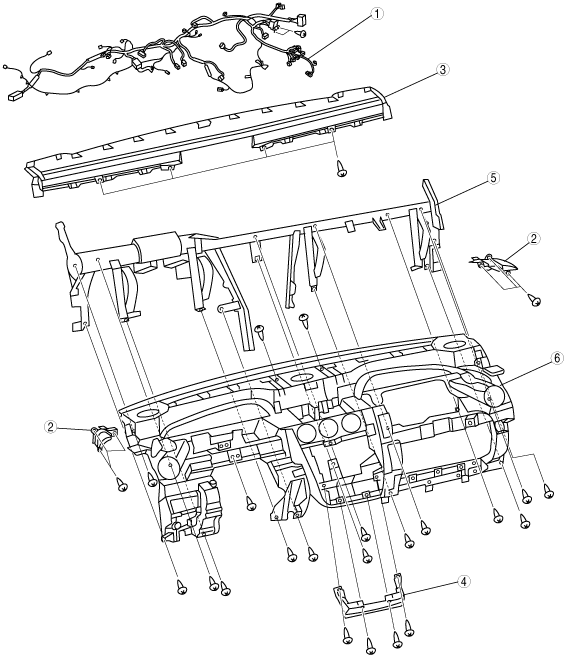 1
3
5
2
6
2
4