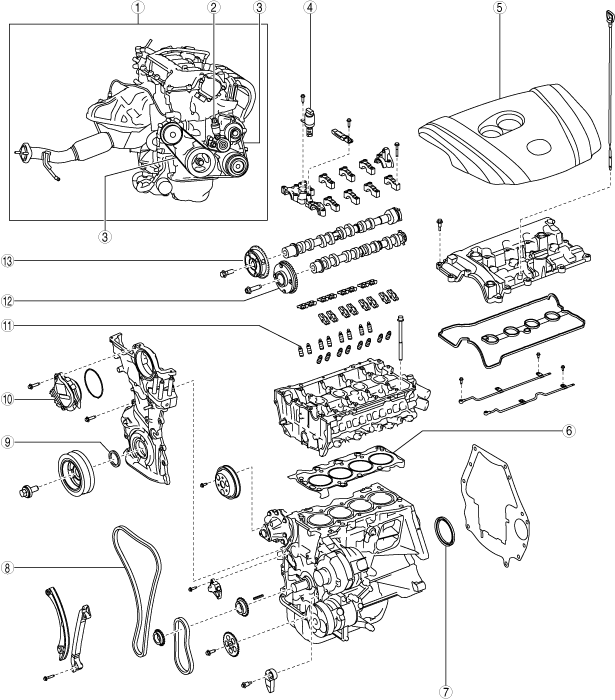 1
2
3
4
5
3
13
12
11
10
9
6
8
7