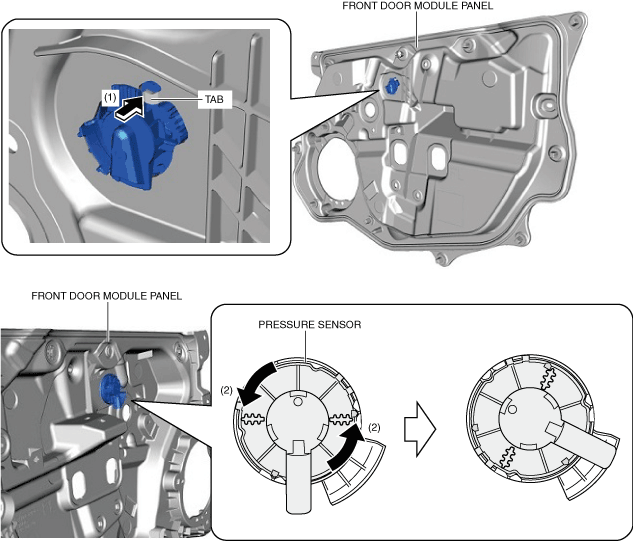 FRONT DOOR MODULE PANEL

(1)

TAB

FRONT DOOR MODULE PANEL

PRESSURE SENSOR

(2)

(2)