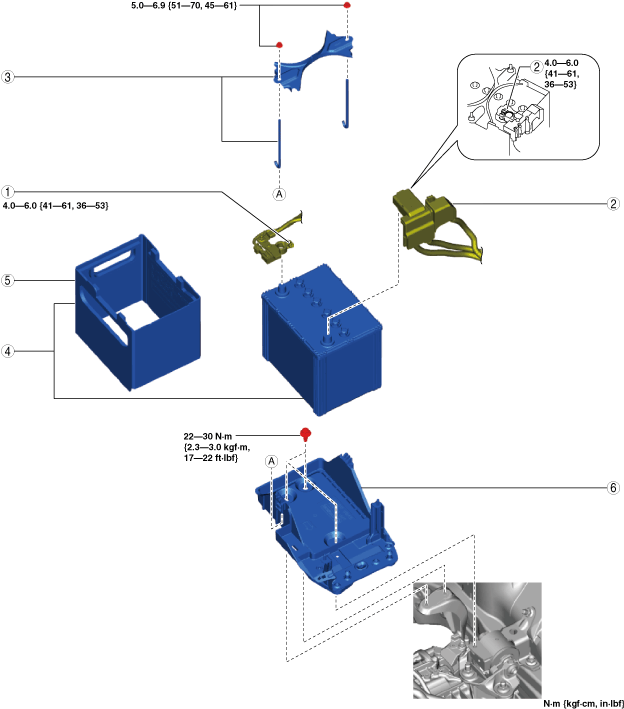 5.0—6.9 {51—70, 45—61}

3

2
4.0—6.0
{41—61,
36—53}

A

1
4.0—6.0 {41—61, 36—53}

2

5

4

22—30 N·m
{2.3—3.0 kgf·m,
17—22 ft·lbf}

A

6

N·m {kgf·cm, in·lbf}