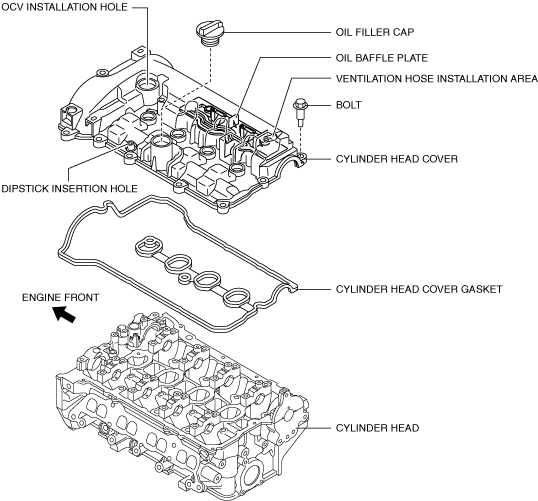 OCV INSTALLATION HOLE

OIL FILLER CAP

OIL BAFFLE PLATE

VENTILATION HOSE INSTALLATION AREA

BOLT

CYLINDER HEAD COVER

DIPSTICK INSERTION HOLE

CYLINDER HEAD COVER GASKET

ENGINE FRONT

CYLINDER HEAD