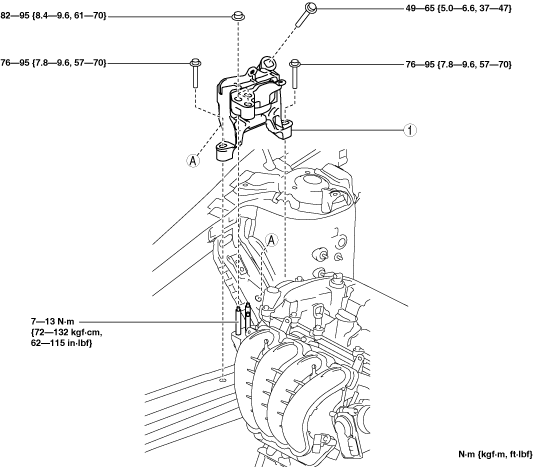 82—95 {8.4—9.6, 61—70}

49—65 {5.0—6.6, 37—47}

76—95 {7.8—9.6, 57—70}

76—95 {7.8—9.6, 57—70}

1

A

A

7—13 N·m {72—132 kgf·cm, 62—115 in·lbf}

N·m {kgf·m, ft·lbf}