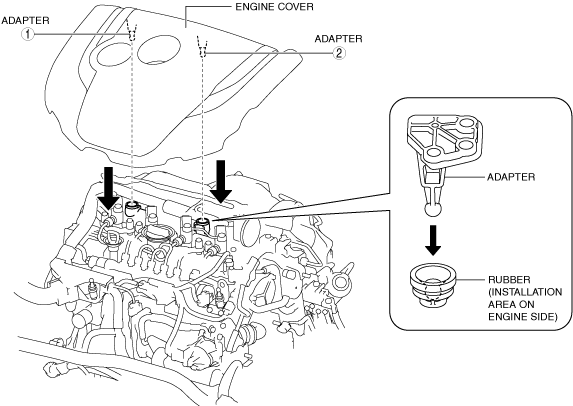 ADAPTER
1
ENGINE COVER
ADAPTER
2
ADAPTER
RUBBER (INSTALLATION AREA ON ENGINE SIDE)