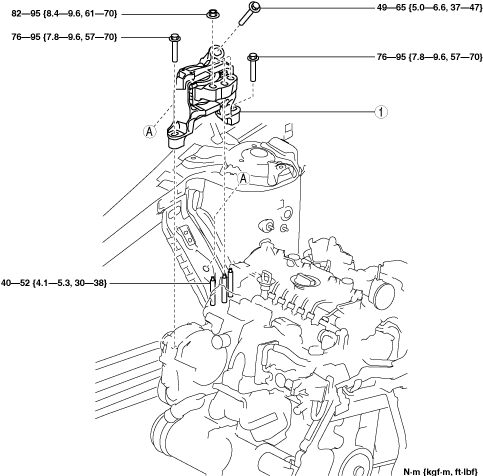 82—95 {8.4—9.6, 61—70}

49—65 {5.0—6.6, 37—47}

76—95 {7.8—9.6, 57—70}

76—95 {7.8—9.6, 57—70}

1

A

A

40—52 {4.1—5.3, 30—38}

N·m {kgf·m, ft·lbf}