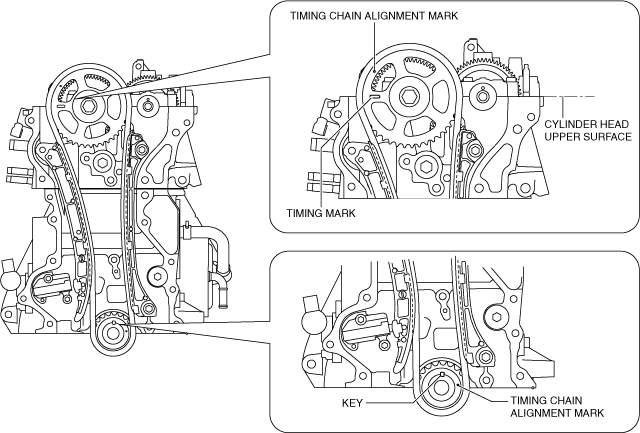 TIMING CHAIN ALIGNMENT MARK

CYLINDER HEAD UPPER SURFACE

TIMING MARK

KEY

TIMING CHAIN ALIGNMENT MARK