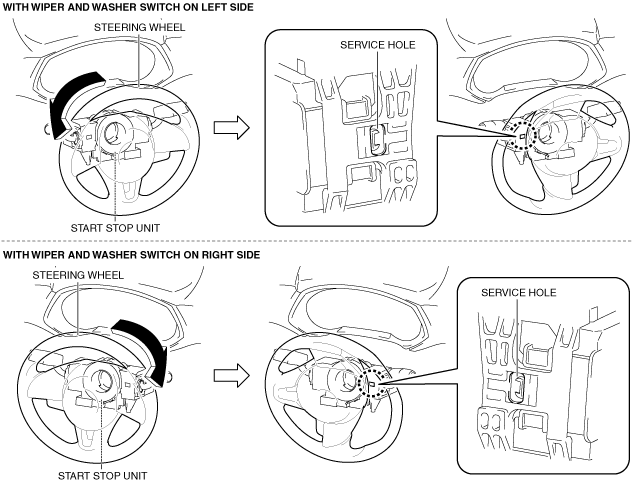 WITH WIPER AND WASHER SWITCH ON LEFT SIDE

STEERING WHEEL

START STOP UNIT

SERVICE HOLE

WITH WIPER AND WASHER SWITCH ON RIGHT SIDE

STEERING WHEEL

START STOP UNIT

SERVICE HOLE